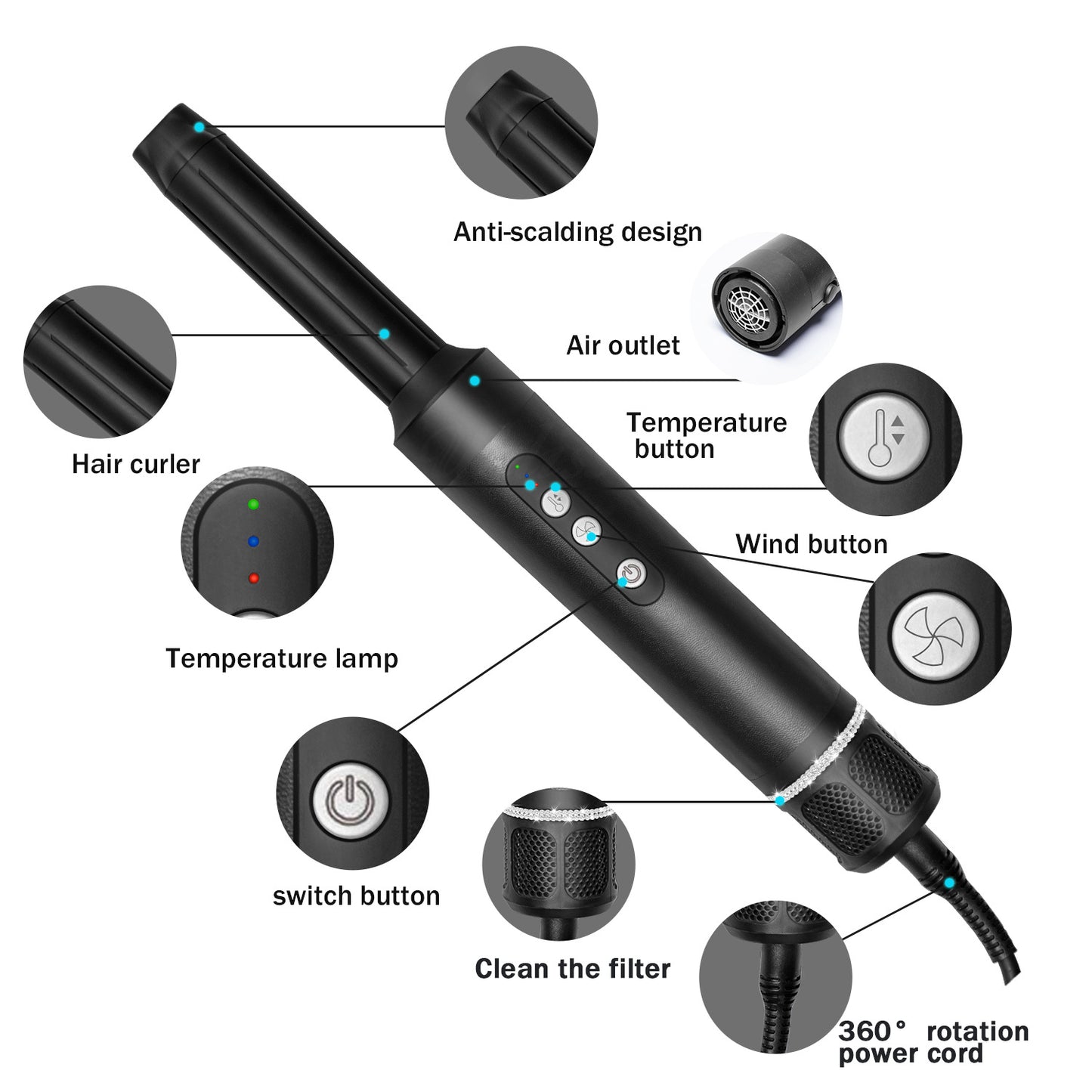 Anti-scalding design

Air outlet

Hair curler

Temperature button

Wind button

Temperature lamp

switch button

Clean the filter

360° rotation power cord